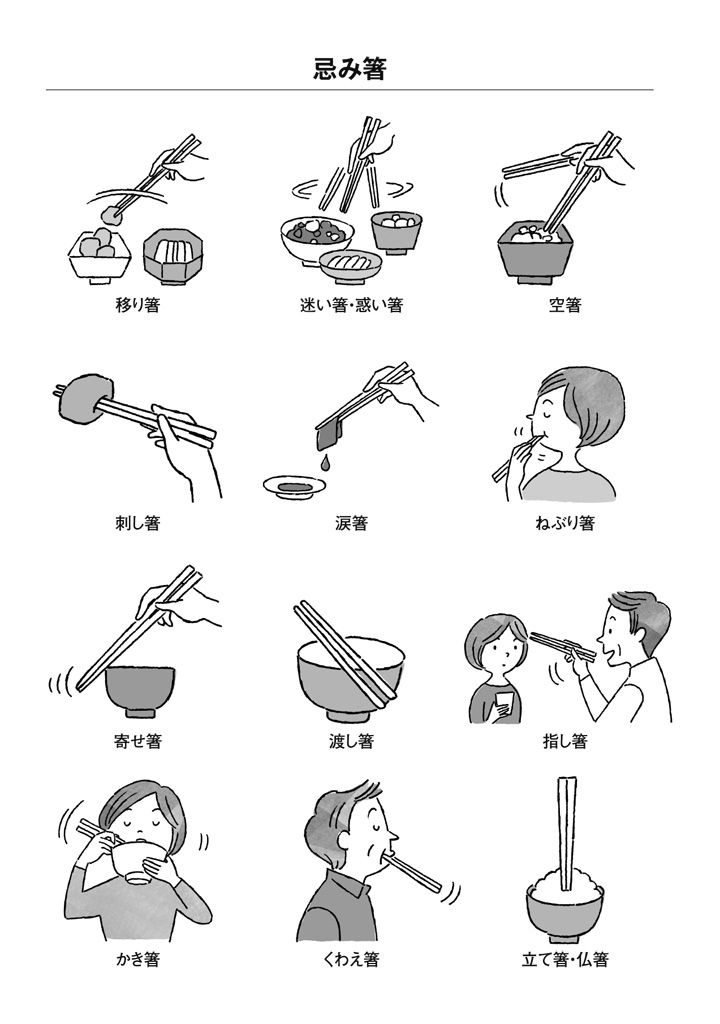 忌み箸

移り箸

迷い箸・惑い箸

空箸

刺し箸

涙箸

ねぶり箸

寄せ箸

渡し箸

指し箸

かき箸

くわえ箸

立て箸・仏箸